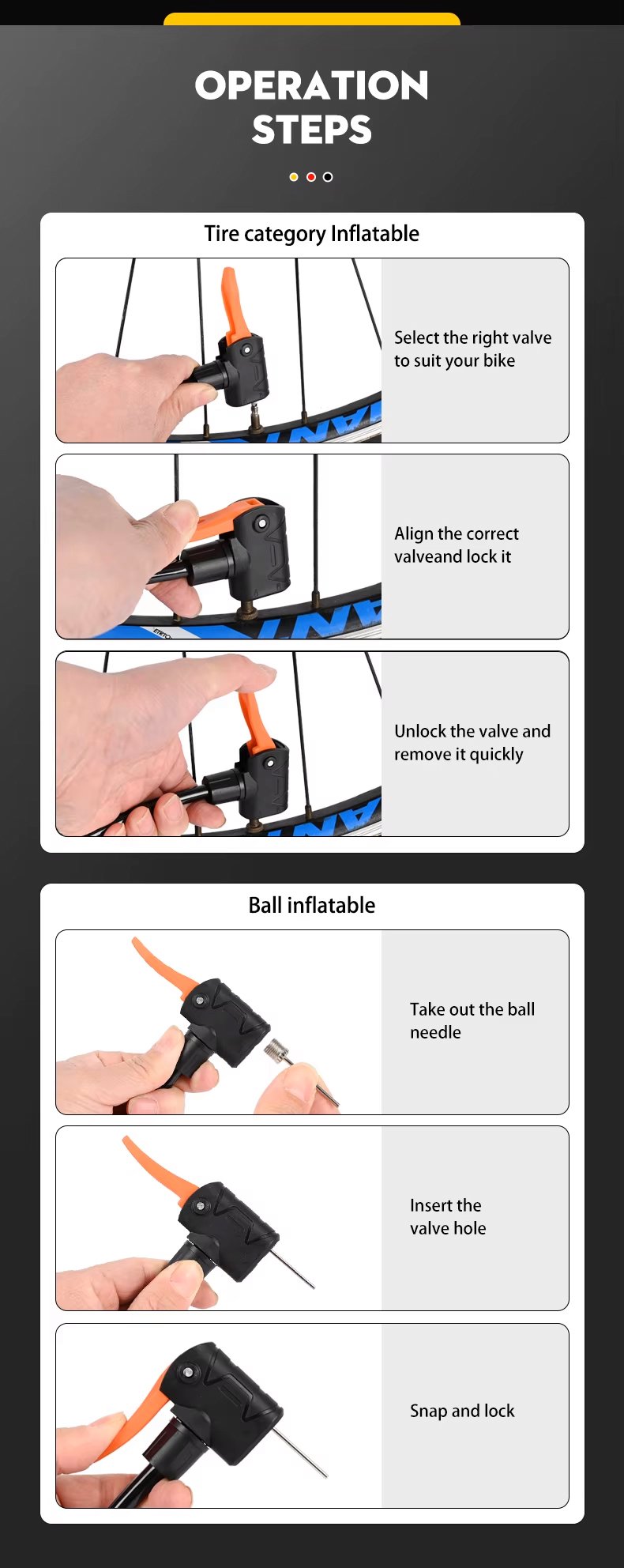 OPERATION STEPS

Tire category Inflatable

Select the right valve to suit your bike

Align the correct valveand lock it

Unlock the valve and remove it quickly

Ball inflatable

Take out the ball needle

Insert the valve hole

Snap and lock