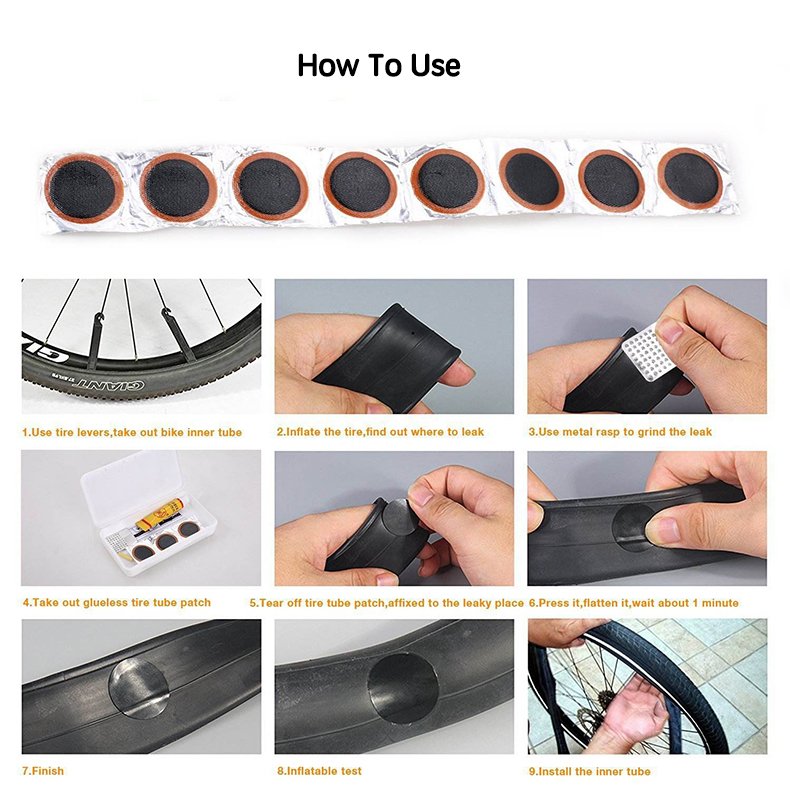 How To Use

GIANT

1.Use tire levers,take out bike inner tube

2.Inflate the tire,find out where to leak

3.Use metal rasp to grind the leak

4.Take out glueless tire tube patch

5.Tear off tire tube patch,affixed to the leaky place

6.Press it,flatten it,wait about 1 minute

7.Finish

8.Inflatable test

9.Install the inner tube