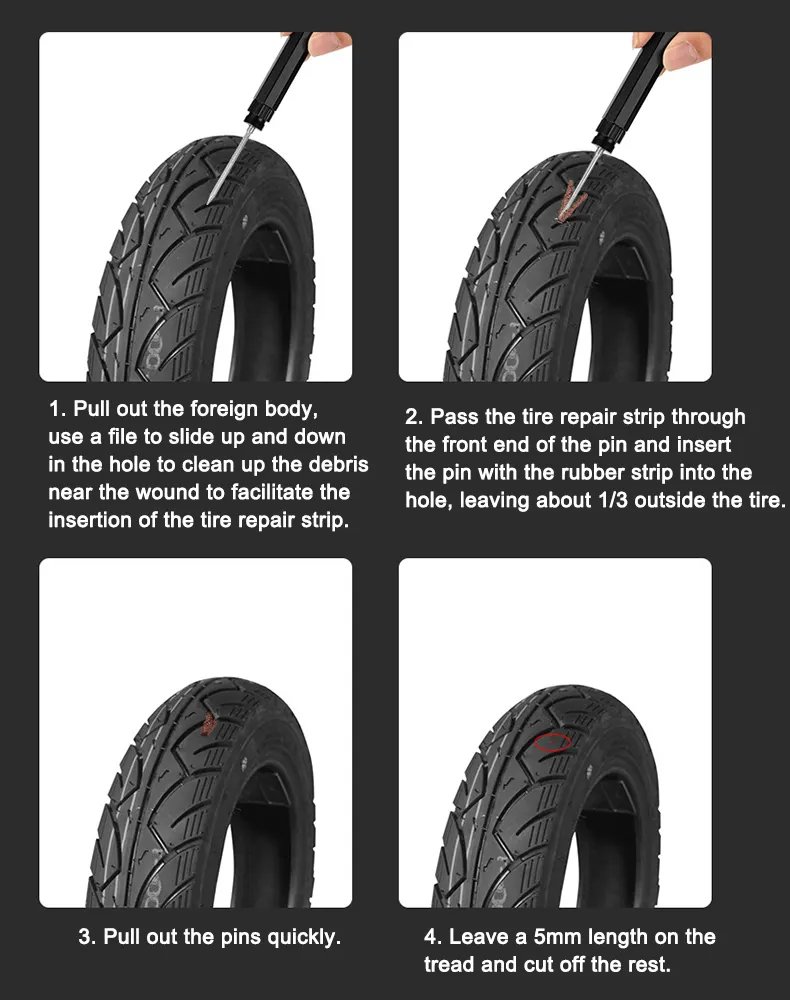 1. Pull out the foreign body, use a file to slide up and down in the hole to clean up the debris near the wound to facilitate the insertion of the tire repair strip.

2. Pass the tire repair strip through the front end of the pin and insert the pin with the rubber strip into the hole, leaving about 1/3 outside the tire.

3. Pull out the pins quickly.

4. Leave a 5mm length on the tread and cut off the rest.