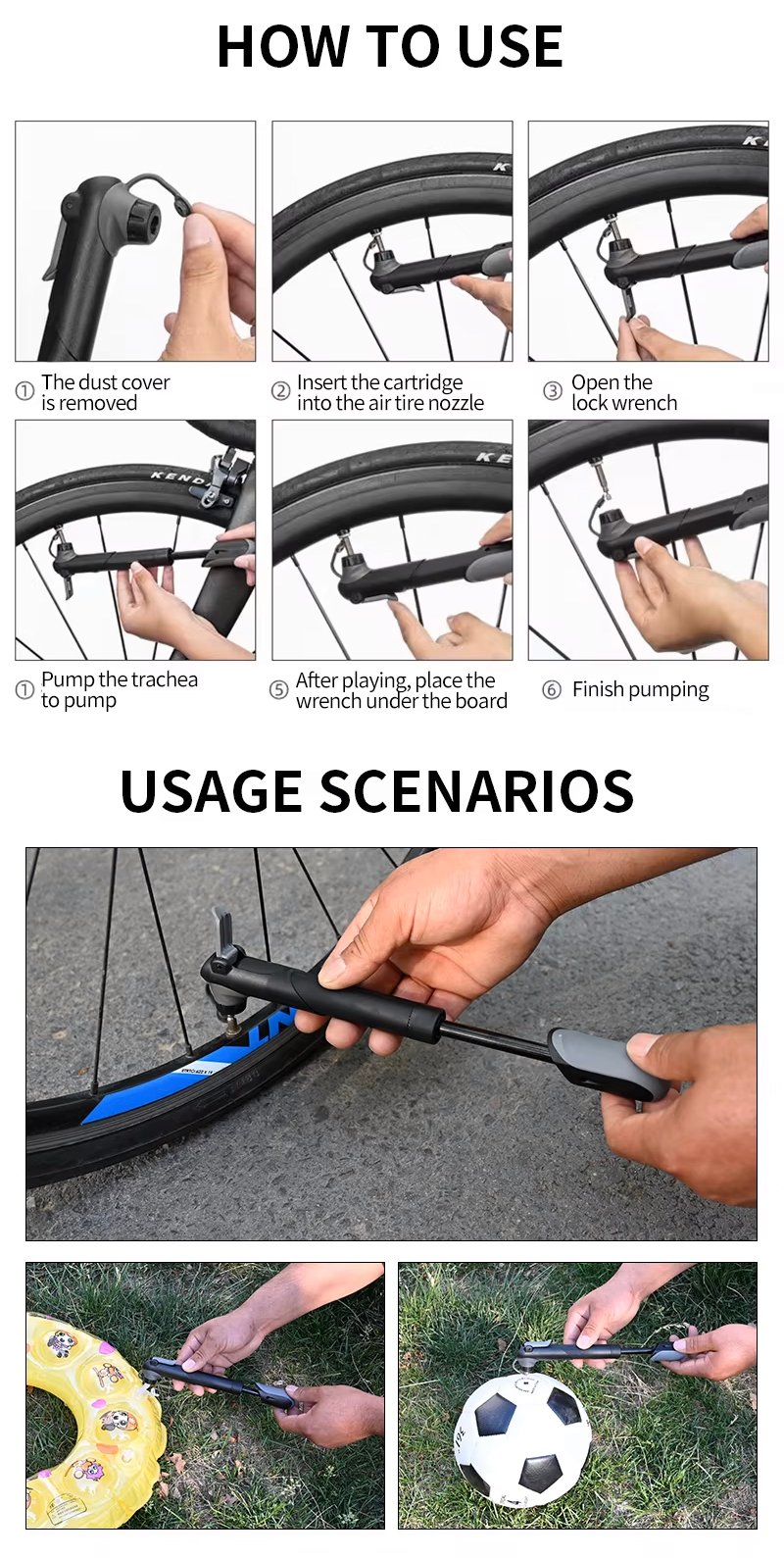 HOW TO USE

① The dust cover is removed

② Insert the cartridge into the air tire nozzle

③ Open the lock wrench

① Pump the trachea to pump

⑤ After playing, place the wrench under the board

⑥ Finish pumping

USAGE SCENARIOS